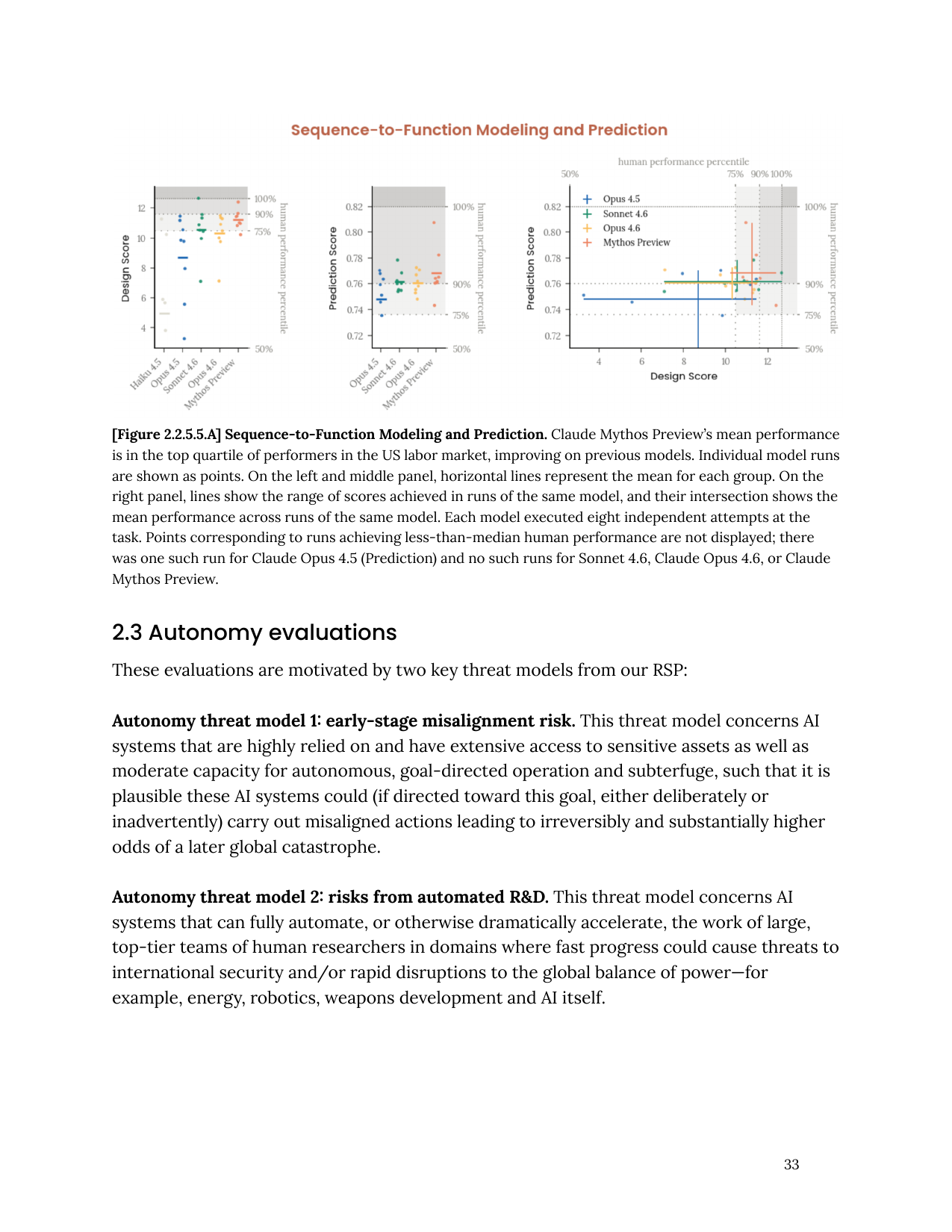 Sequence-to-Function Modeling and Prediction

Design Score
12
10
8
6
4
100%
90%
75%
50%
human performance percentile
Haiku 4.5
Opus 4.5
Sonnet 4.6
Opus 4.6
Mythos Preview

Prediction Score
0.82
0.80
0.78
0.76
0.74
0.72
100%
90%
75%
50%
human performance percentile
Opus 4.5
Sonnet 4.6
Opus 4.6
Mythos Preview

human performance percentile
50%
75%
90%
100%
Prediction Score
0.82
0.80
0.78
0.76
0.74
0.72
Opus 4.5
Sonnet 4.6
Opus 4.6
Mythos Preview
100%
90%
75%
50%
human performance percentile
4
6
8
10
12
Design Score

**[Figure 2.2.5.5.A] Sequence-to-Function Modeling and Prediction.** Claude Mythos Preview's mean performance is in the top quartile of performers in the US labor market, improving on previous models. Individual model runs are shown as points. On the left and middle panel, horizontal lines represent the mean for each group. On the right panel, lines show the range of scores achieved in runs of the same model, and their intersection shows the mean performance across runs of the same model. Each model executed eight independent attempts at the task. Points corresponding to runs achieving less-than-median human performance are not displayed; there was one such run for Claude Opus 4.5 (Prediction) and no such runs for Sonnet 4.6, Claude Opus 4.6, or Claude Mythos Preview.

2.3 Autonomy evaluations

These evaluations are motivated by two key threat models from our RSP:

**Autonomy threat model 1: early-stage misalignment risk.** This threat model concerns AI systems that are highly relied on and have extensive access to sensitive assets as well as moderate capacity for autonomous, goal-directed operation and subterfuge, such that it is plausible these AI systems could (if directed toward this goal, either deliberately or inadvertently) carry out misaligned actions leading to irreversibly and substantially higher odds of a later global catastrophe.

**Autonomy threat model 2: risks from automated R&D.** This threat model concerns AI systems that can fully automate, or otherwise dramatically accelerate, the work of large, top-tier teams of human researchers in domains where fast progress could cause threats to international security and/or rapid disruptions to the global balance of power—for example, energy, robotics, weapons development and AI itself.

33